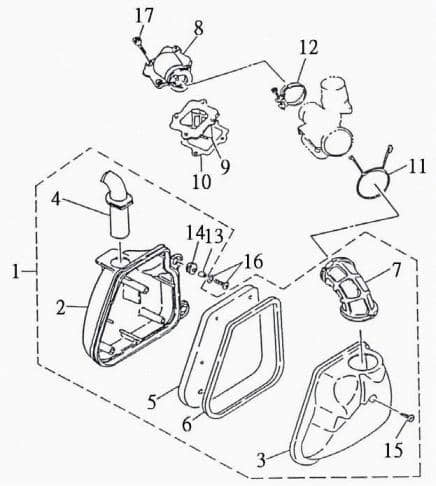 17
8
12
9
10
11
4
14
13
16
1
7
2
5
6
15
3