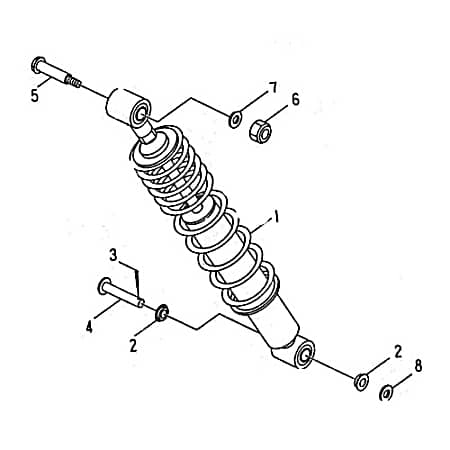 5
7
6
1
3
4
2
2
8