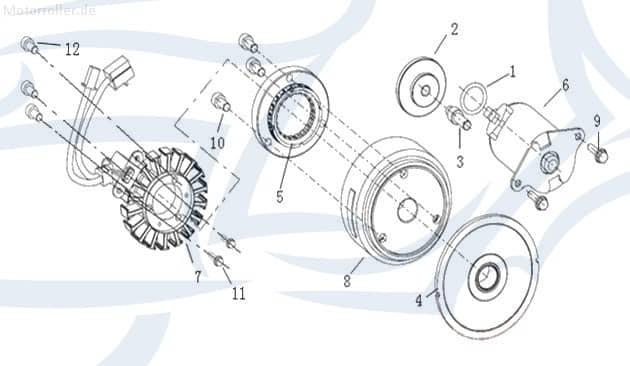 Motorroller.de

12

2

1

6

9

10

3

5

7

11

8

4