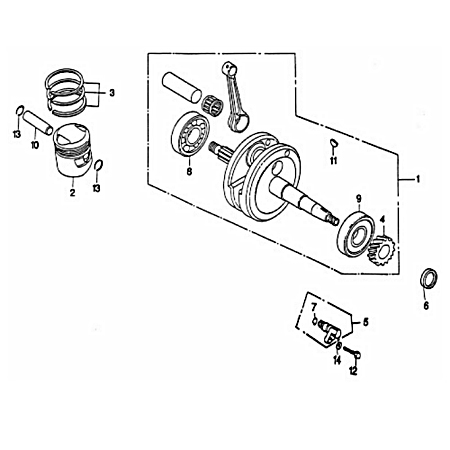 3
13
10
2
13
8
11
1
9
4
6
7
5
14
12