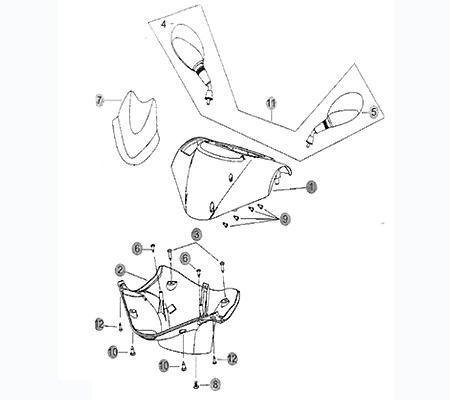 4
7
11
5
1
9
3
6
6
2
12
10
10
12
8