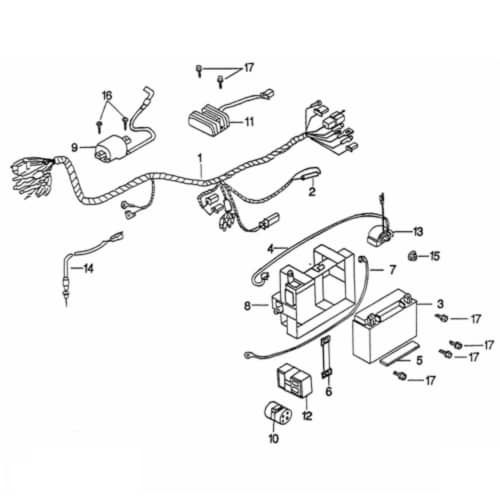 17
16
11
9
1
2
13
4
15
14
7
8
3
17
17
17
5
17
6
12
10