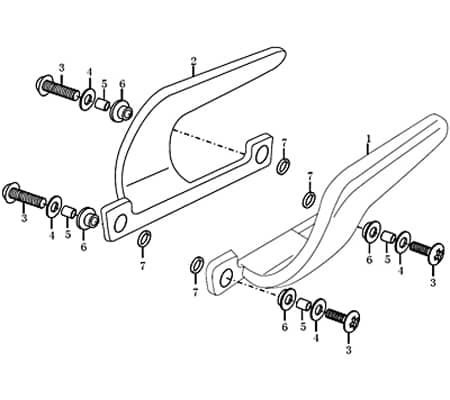 3
4
5
6
2
7
1
7
3
4
5
6
7
6
5
4
3
7
6
5
4
3