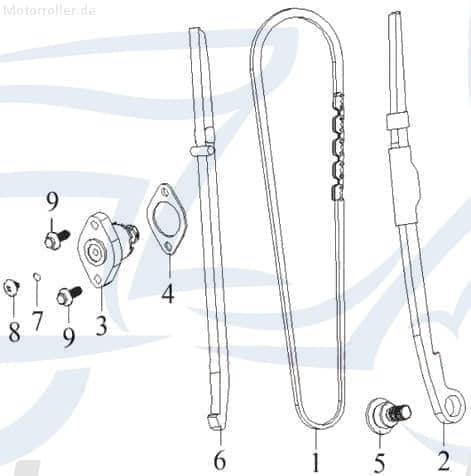 Motorroller.de

9
4
8
7
9
3
6
1
5
2