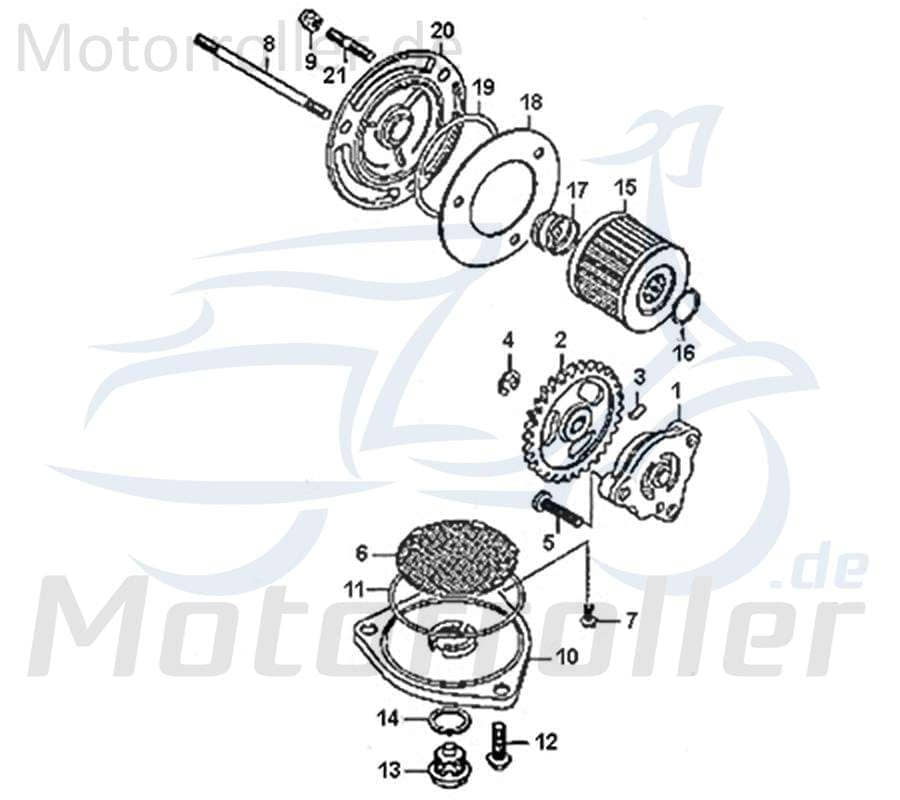 Motorroller.de

8
9
21
20
19
18
17
15
16
4
2
3
1
5
6
11
7
10
14
12
13

Motorroller.de