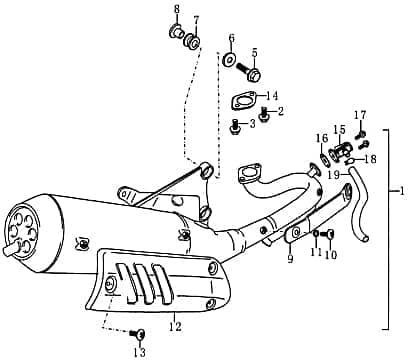 8
7
6
5
14
2
3
17
15
16
18
19
1
9
11
10
12
13