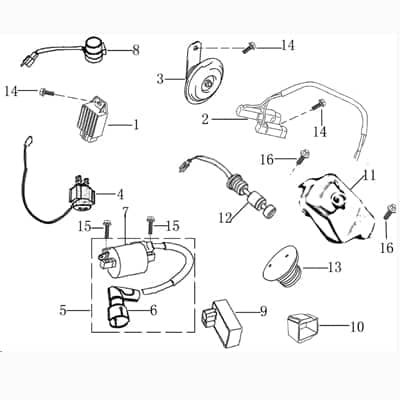 8
14
3
14
1
2
14
16
11
4
7
15
15
12
16
13
5
6
9
10