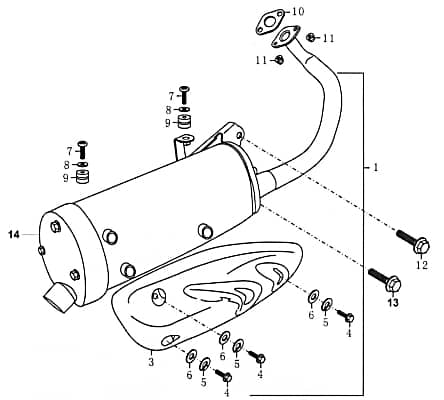 10
11
11
7
8
9
7
8
9
1
14
12
13
6
5
4
6
5
4
3
6
5
4