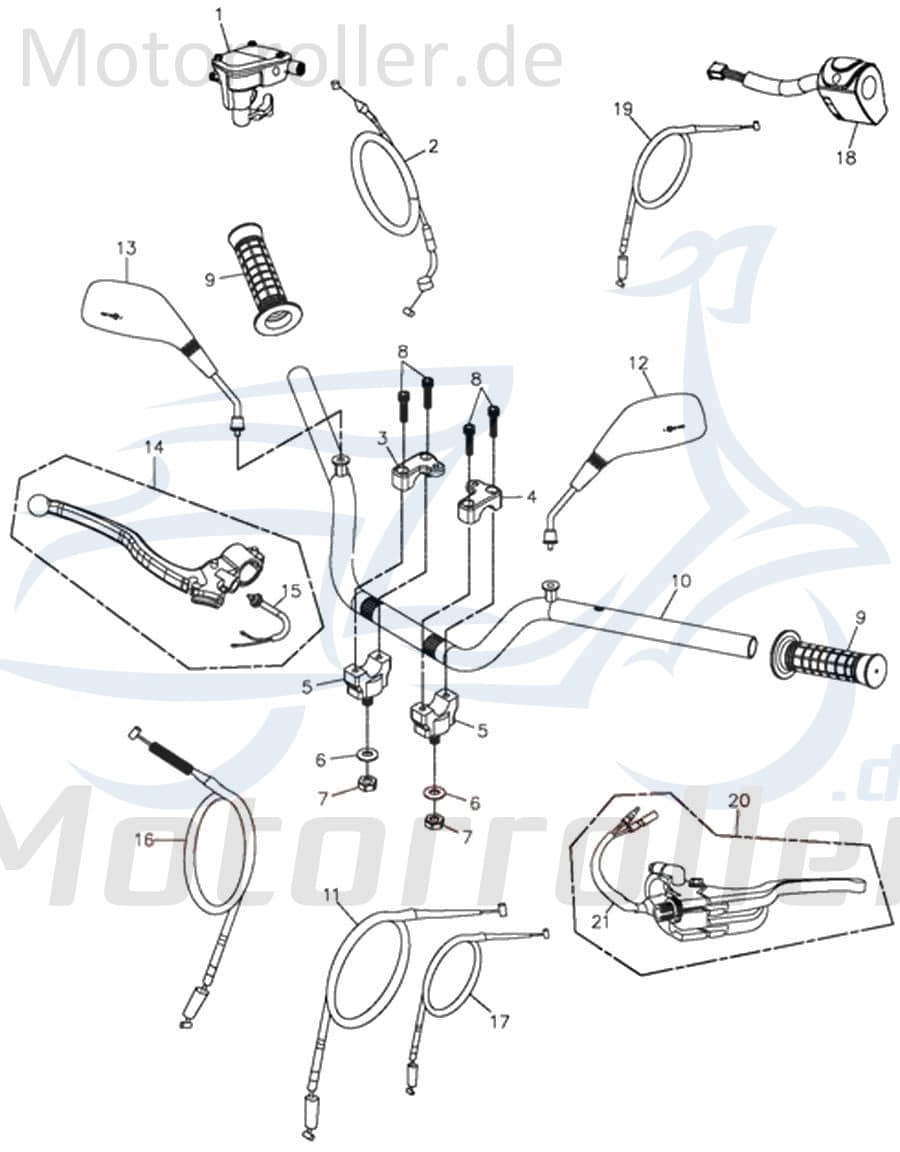 Motorroller.de

1
2
19
18
13
9
8
8
12
3
4
14
15
10
9
5
5
6
7
6
7
16
20
21
11
17

Motorroller.de