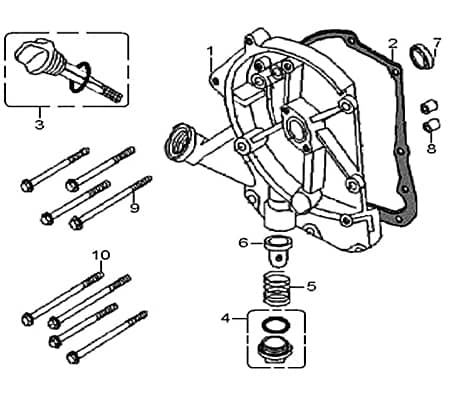 1
2
7
3
8
9
6
10
5
4