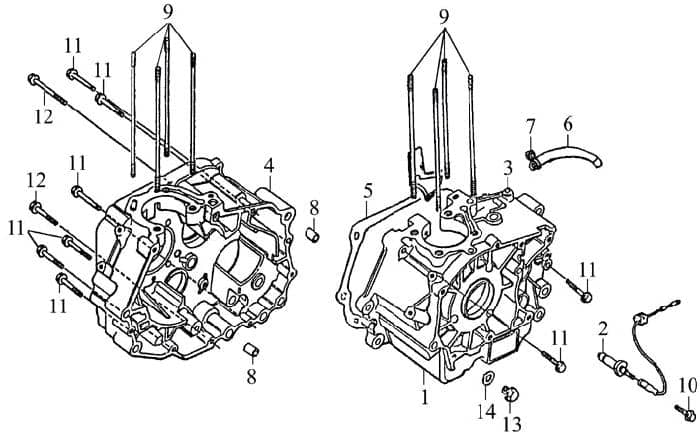 9
11
11
12
4
11
12
8
11
11
8
9
7
6
3
5
11
11
2
1
14
13
10