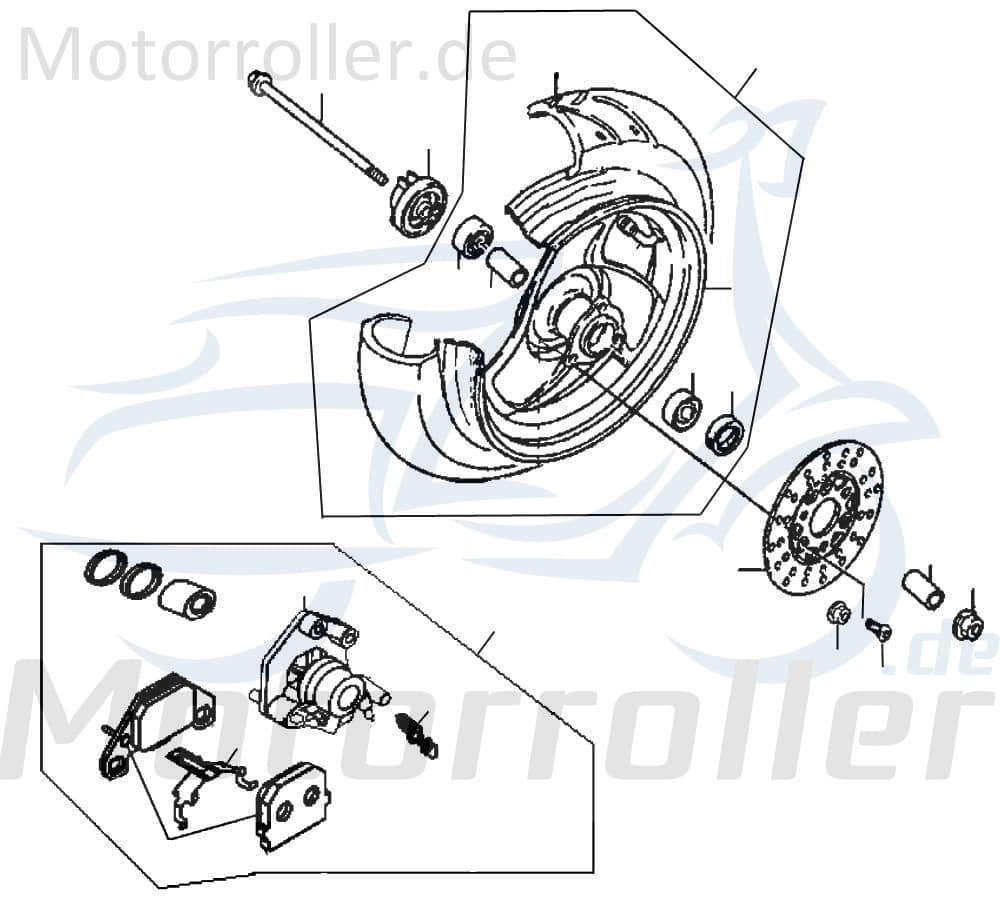 Motorroller.de

Motorroller
.de