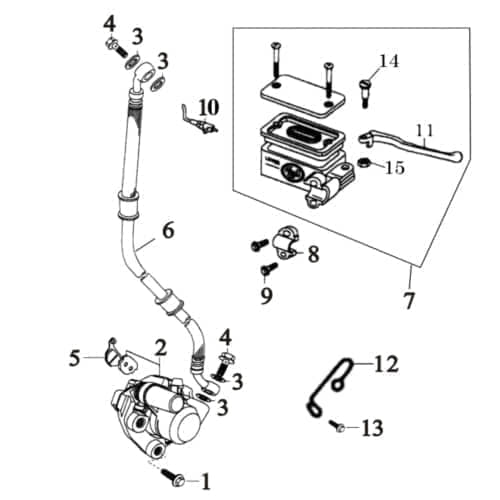 4
3
3
10
14
11
15
6
8
9
7
4
5
2
3
3
12
13
1