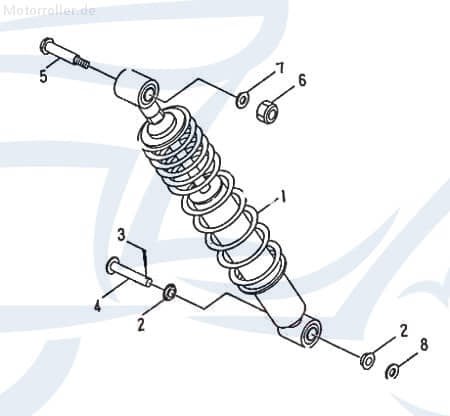 Motorroller.de

5
7
6
1
3
4
2
2
8