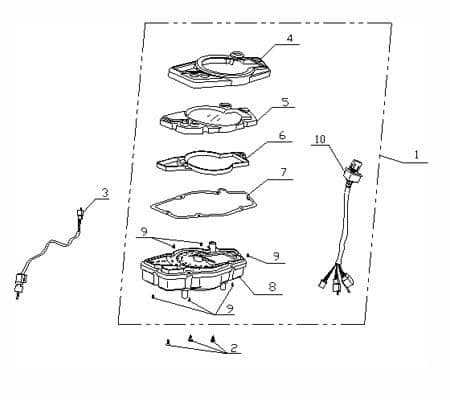 4
5
6
10
1
7
3
9
9
8
9
2