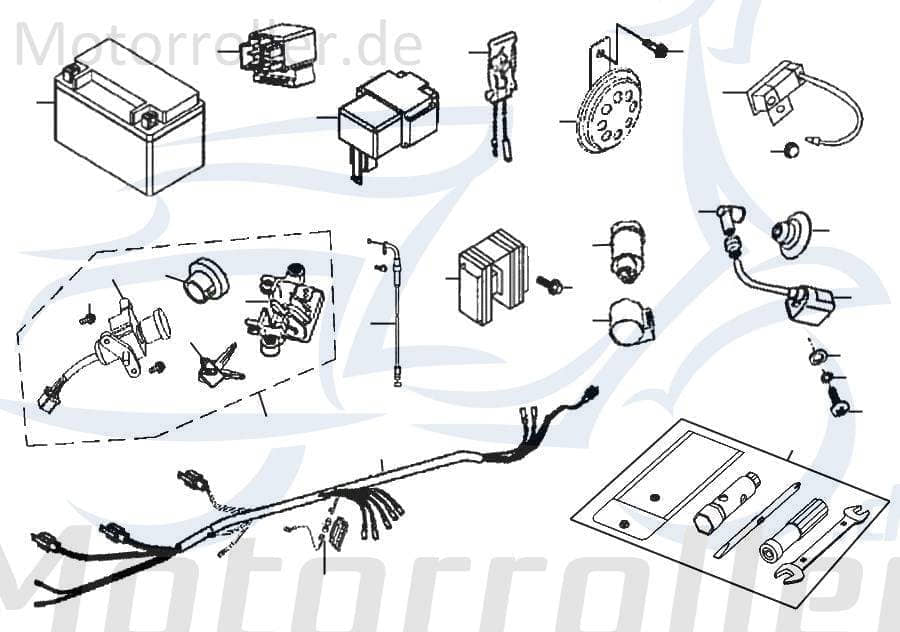 Motorroller.de

Motorroller