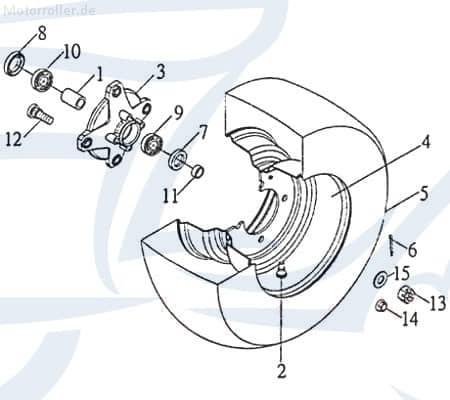 Motorroller.de

8
10
1
3
12
9
7
11
4
5
6
15
13
14
2