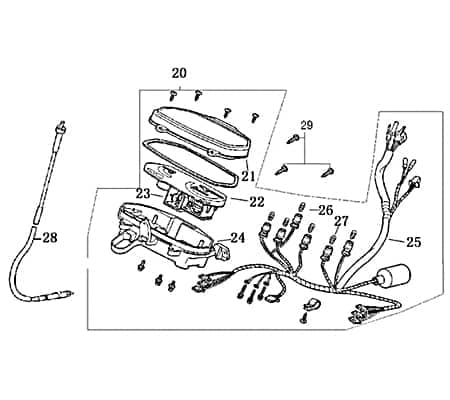 20
29
21
23
22
26
27
28
24
25