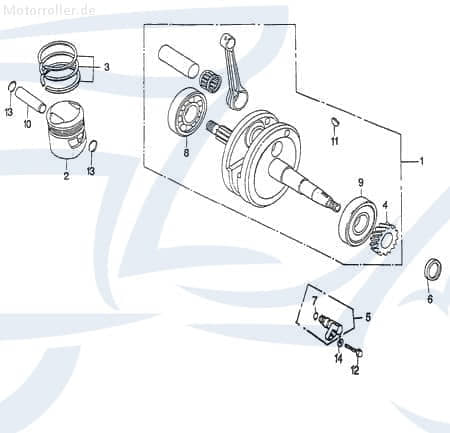 Motorroller.de

3
13
10
2
13
8
11
1
9
4
6
7
5
14
12