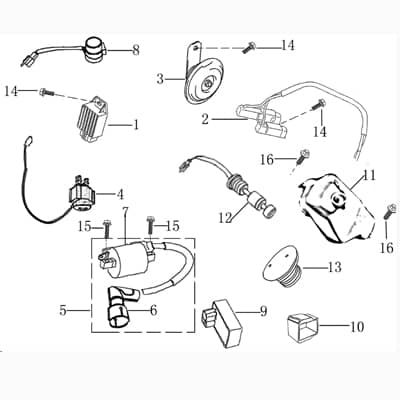 8
14
3
14
1
2
14
16
11
4
12
7
15
15
16
13
5
6
9
10