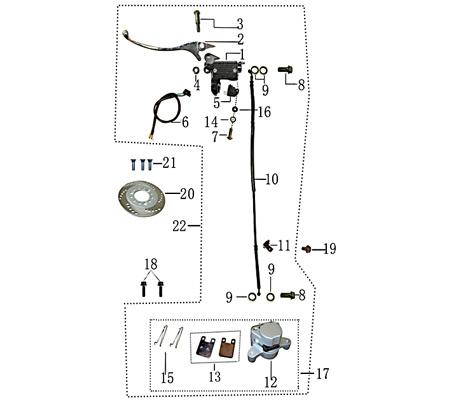 3
2
1
4
9
8
5
16
6
14
7
21
10
20
22
11
19
18
9
9
8
15
13
12
17