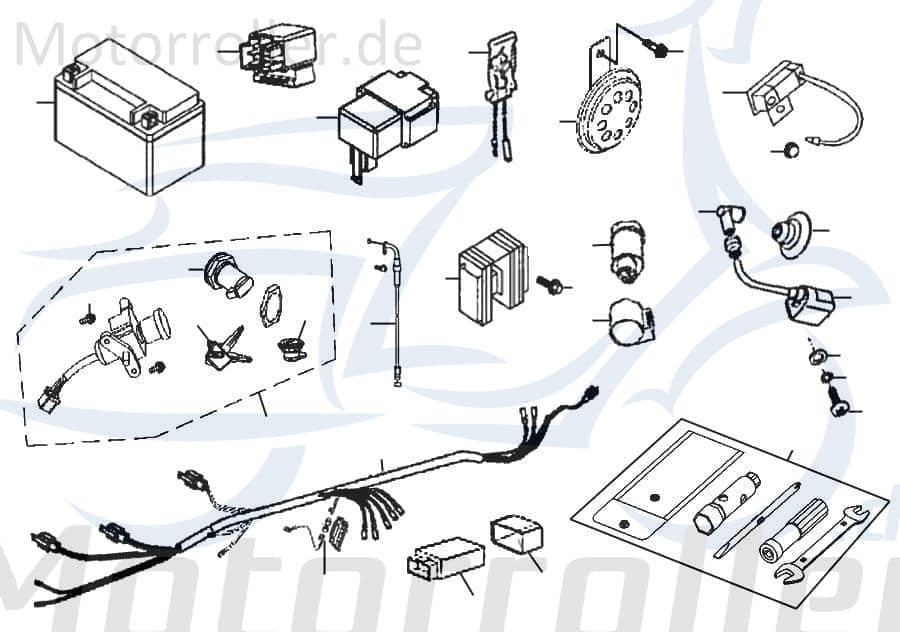 Motorroller.de

Motorroller