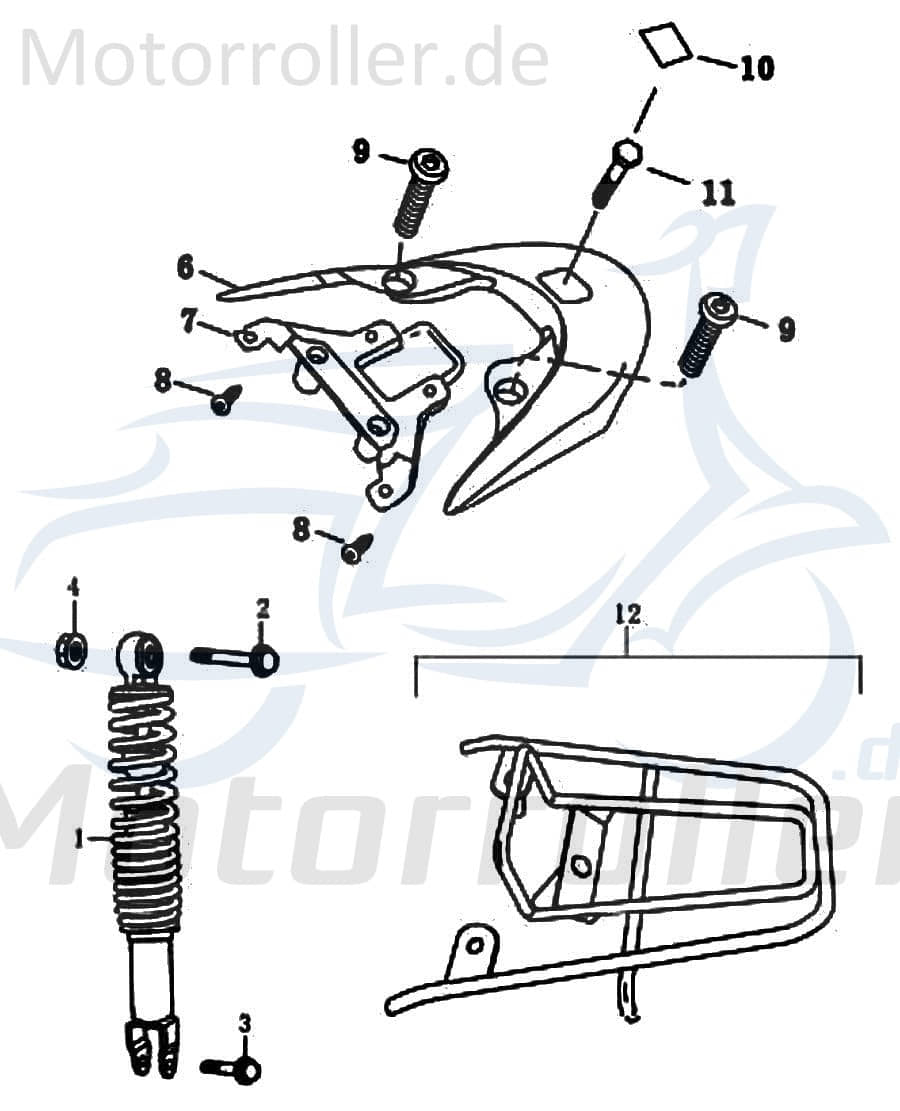 Motorroller.de

10
9
11
6
7
9
8
8
4
2
12
1
3

Motorroller.de