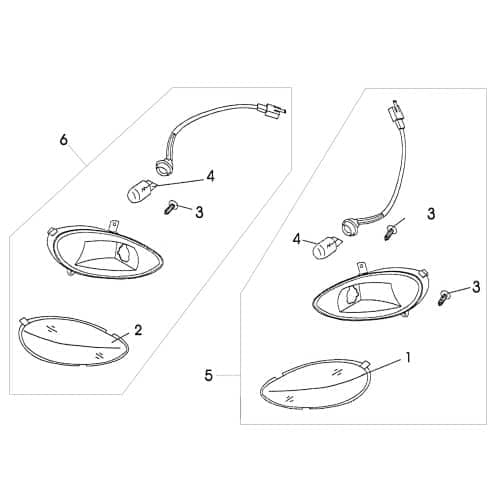 6
4
3
2
3
4
3
1
5