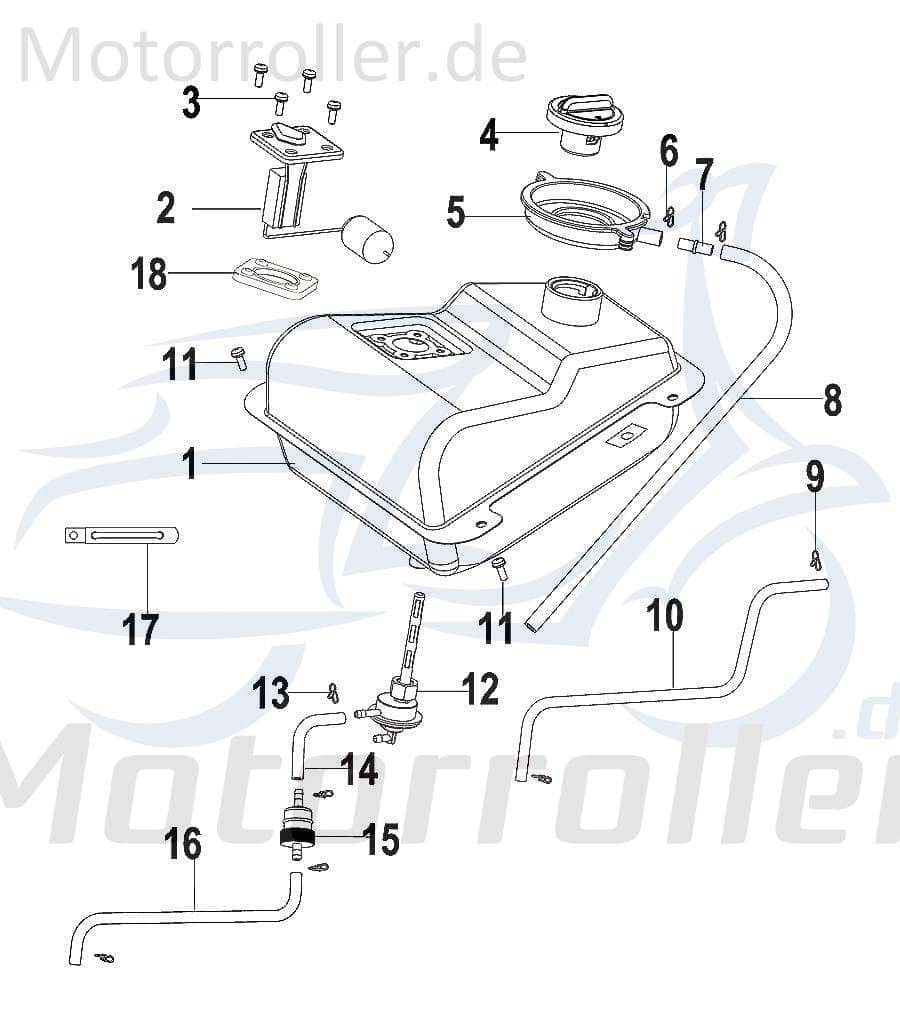 Motorroller.de

3
4
6
7
2
5
18
11
8
1
9
17
11
10
13
12
14
15
16

Motorroller.de