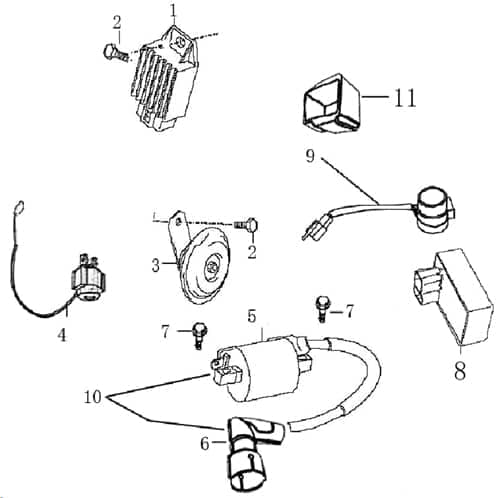 1
2
11
9
2
3
4
7
5
7
8
10
6