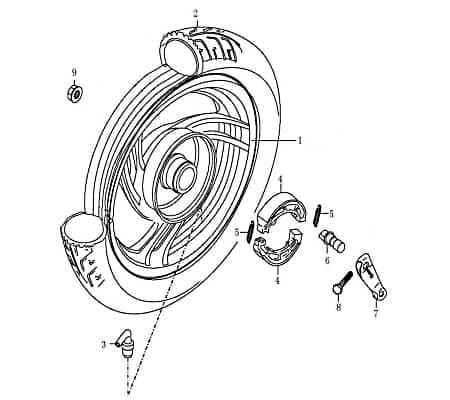 2
9
1
4
5
5
6
4
8
7
3