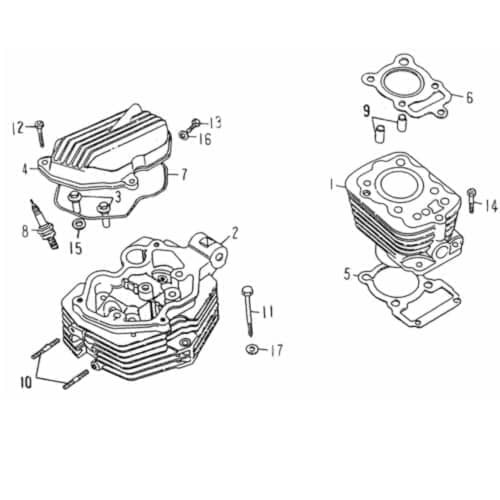 6
9
12
13
16
4
7
1
14
3
8
15
2
5
11
17
10