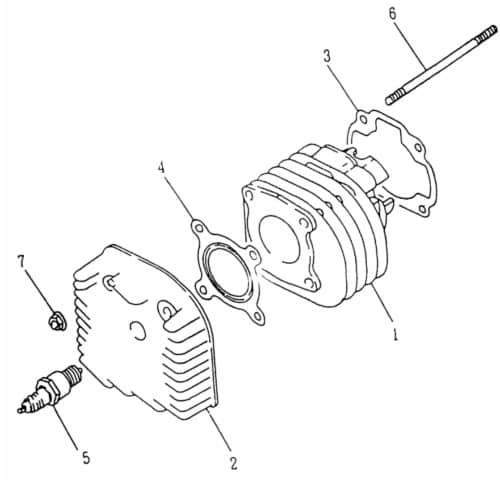 6
3
4
7
1
5
2