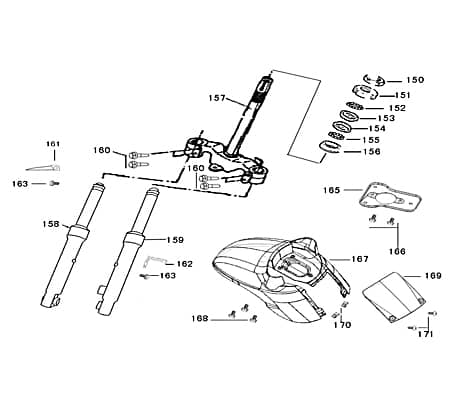 150
151
152
153
154
155
156
157
161
160
160
163
165
158
159
166
162
163
167
169
168
170
171