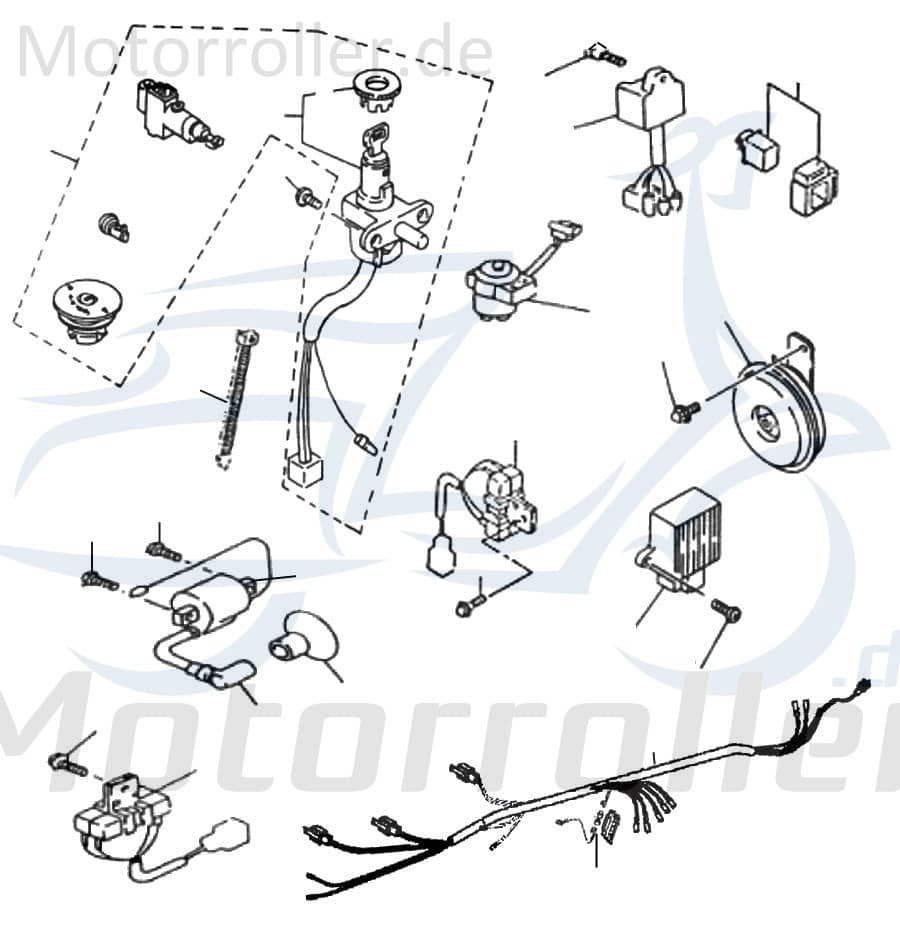 Motorroller.de

Motorroller.de