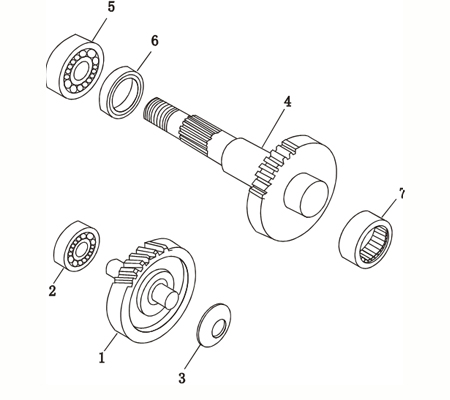 5
6
4
7
2
1
3