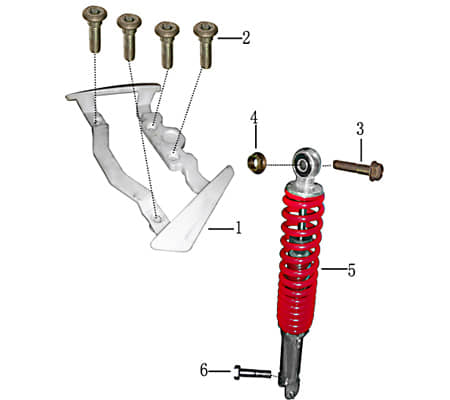 2
4
3
1
5
6