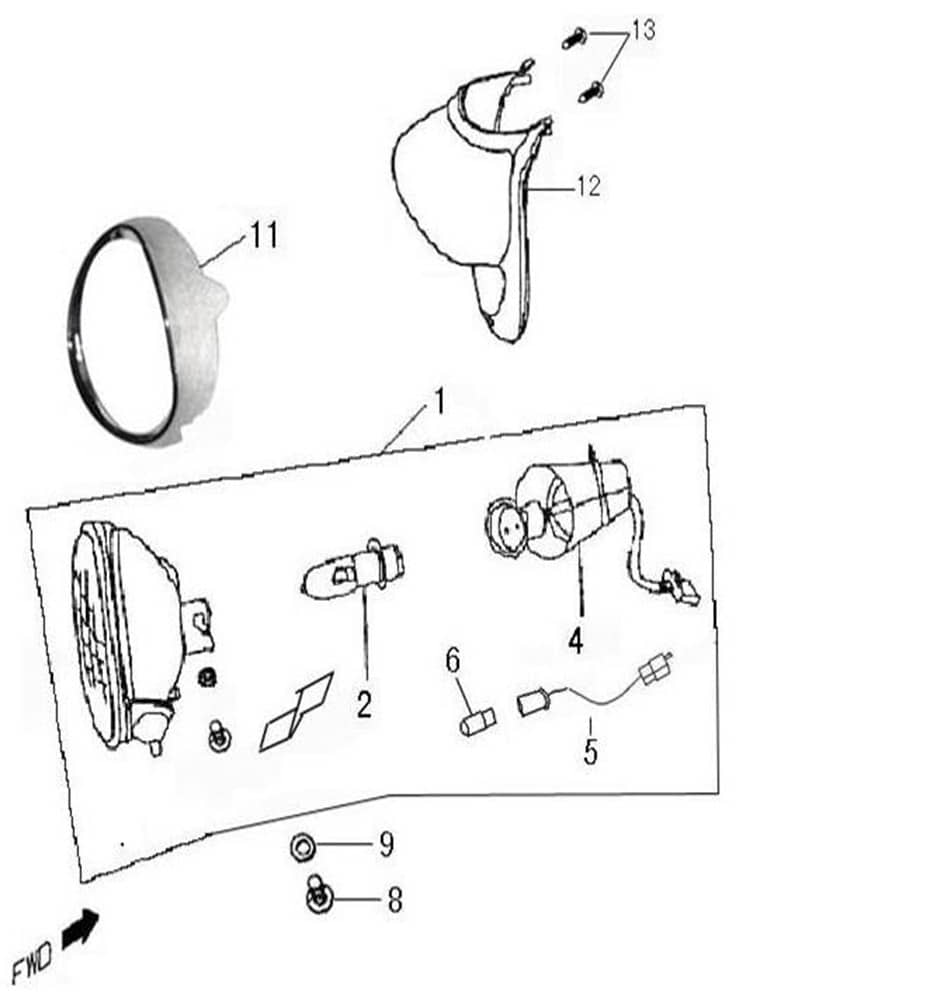 13
12
11
1
4
2
6
5
9
8
FWD