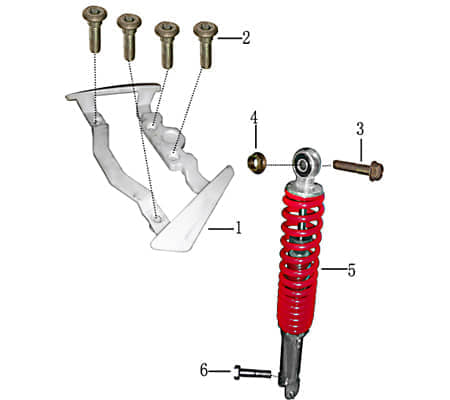 2
4
3
1
5
6