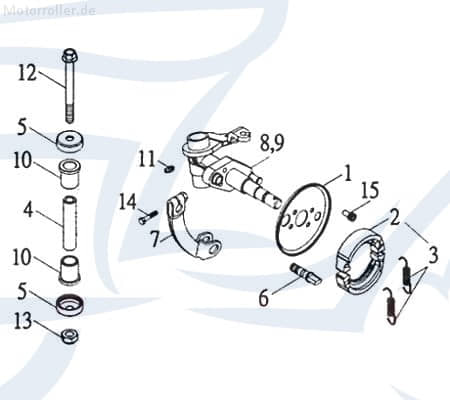 Motorroller.de

12
5
10
4
10
5
13
11
14
7
8,9
1
15
2
3
6