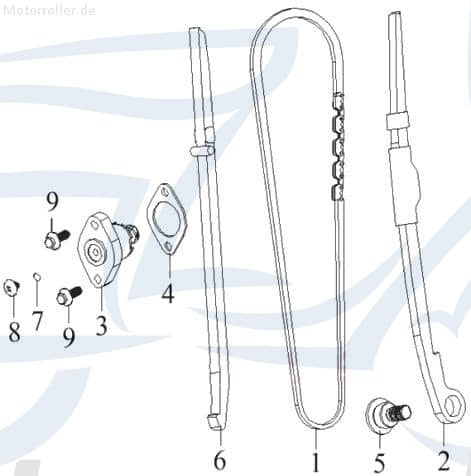 Motorroller.de

9

4

8 7 9 3

6 1 5 2