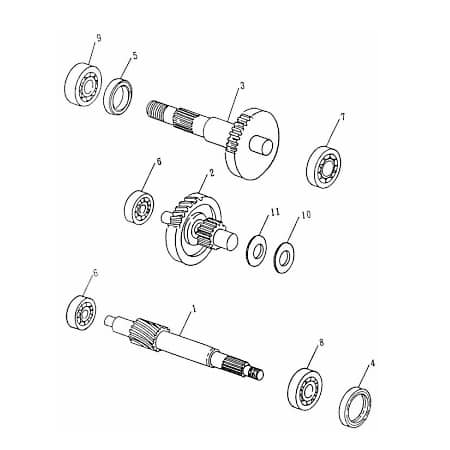 9
5
3
7
6
2
11
10
6
1
8
4