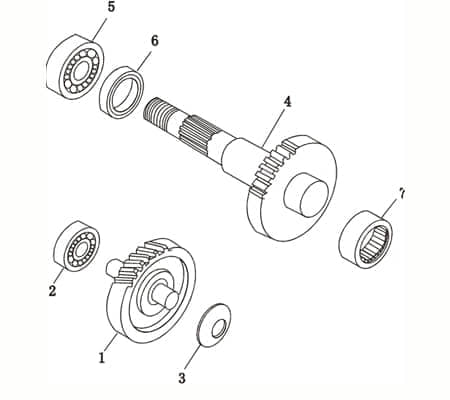 5
6
4
7
2
1
3