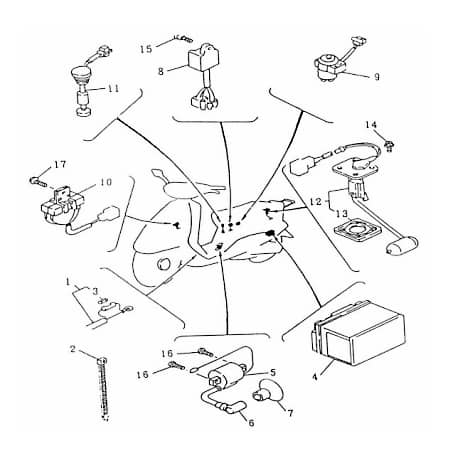 15
8
9
11
14
17
10
12
13
1
3
2
16
16
5
4
7
6