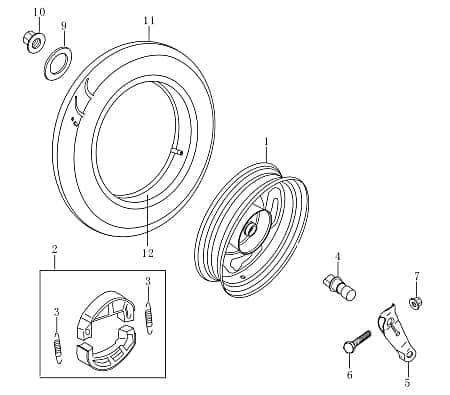 10
9
11
1
12
2
3
3
4
7
6
5