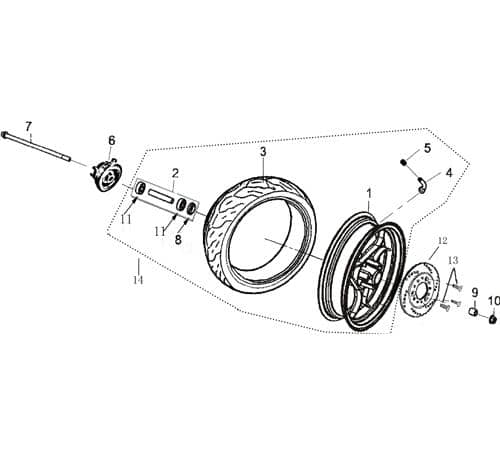 7
6
3
5
4
2
1
11
11
8
12
13
14
9
10