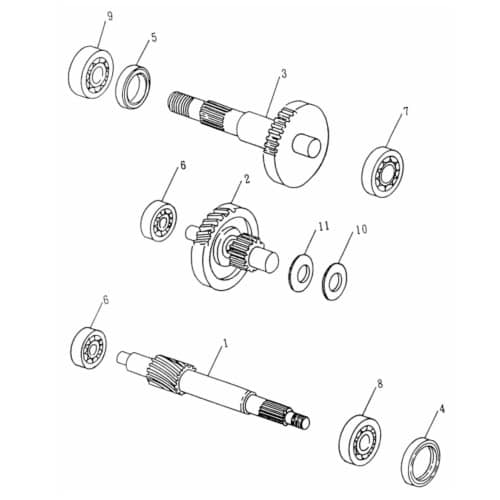 9
5
3
7
6
2
11
10
6
1
8
4