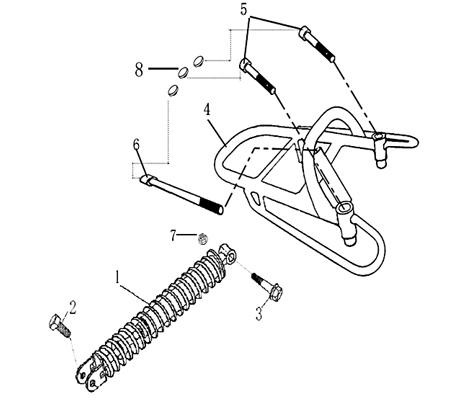 5
8
4
6
7
1
2
3