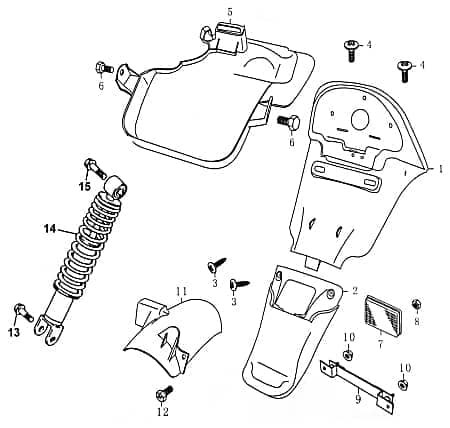 5
4
4
6
6
1
15
14
3
3
2
11
8
7
13
10
10
9
12