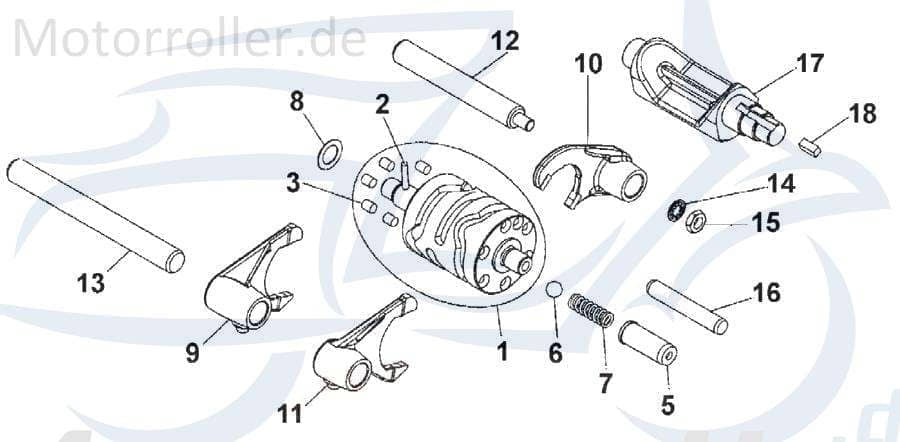 Motorroller.de

12
10
17
8
2
18
3
14
15
13
16
9
1
6
7
5
11